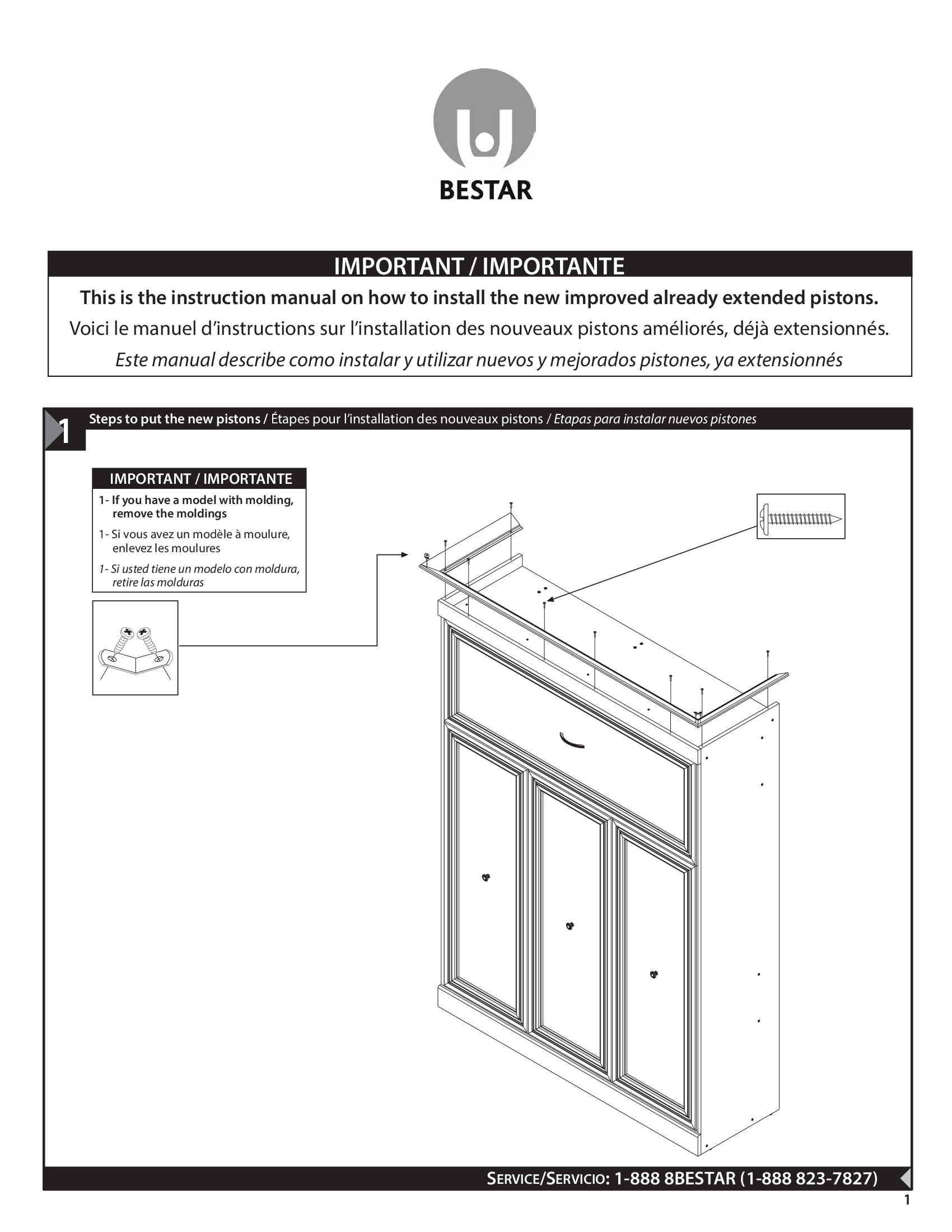 BESTAR

IMPORTANT / IMPORTANTE

This is the instruction manual on how to install the new improved already extended pistons.
Voici le manuel d'instructions sur l'installation des nouveaux pistons améliorés, déjà extensionnés.
Este manual describe como instalar y utilizar nuevos y mejorados pistones, ya extensionnés

1 Steps to put the new pistons / Étapes pour l'installation des nouveaux pistons / Etapas para instalar nuevos pistones

IMPORTANT / IMPORTANTE
1- If you have a model with molding, remove the moldings
1- Si vous avez un modèle à moulure, enlevez les moulures
1- Si usted tiene un modelo con moldura, retire las molduras

SERVICE/SERVICIO: 1-888 8BESTAR (1-888 823-7827)

1