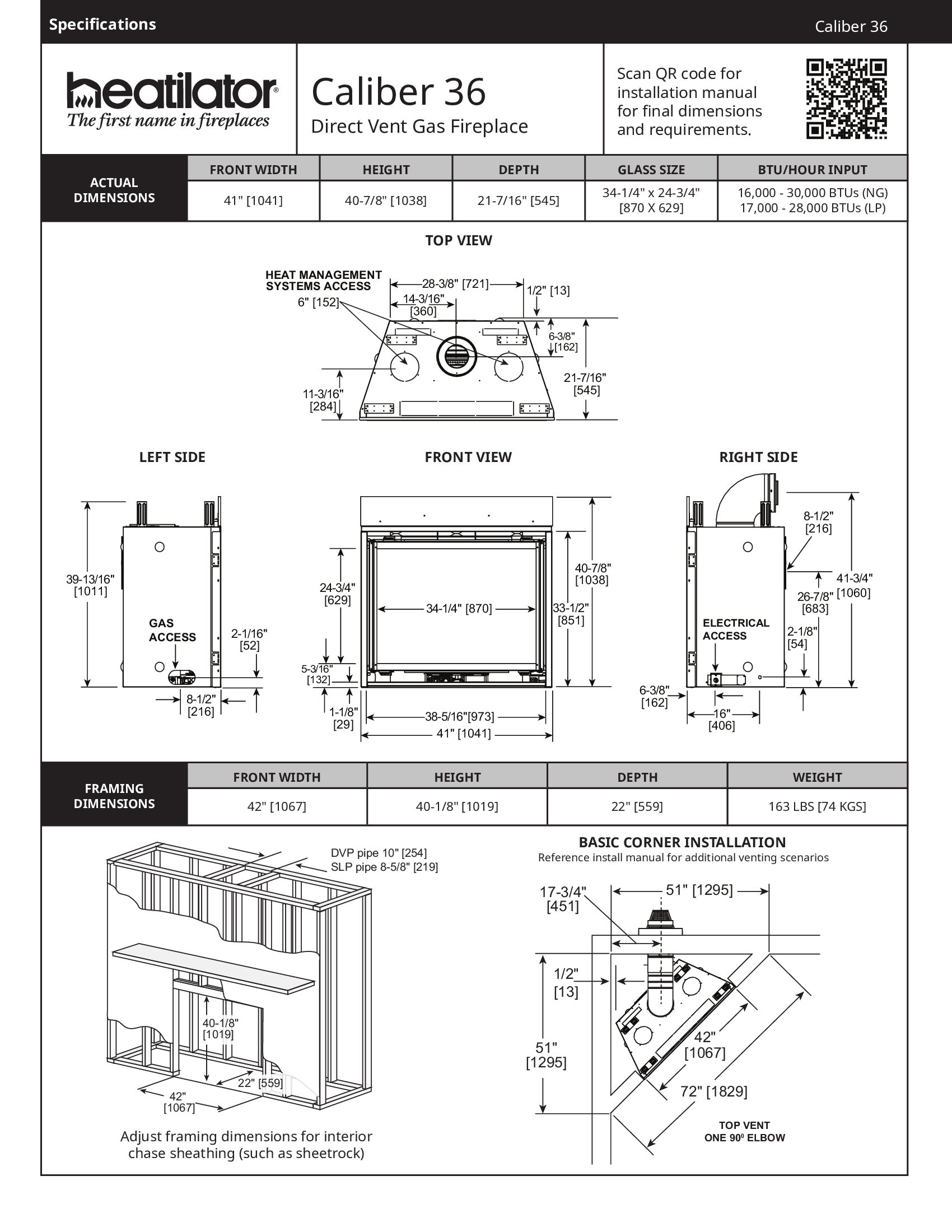 Specifications

Caliber 36

heatilator®
The first name in fireplaces

Caliber 36
Direct Vent Gas Fireplace

Scan QR code for installation manual for final dimensions and requirements.

| ACTUAL DIMENSIONS | FRONT WIDTH | HEIGHT | DEPTH | GLASS SIZE | BTU/HOUR INPUT |
|---|---|---|---|---|---|
| | 41" [1041] | 40-7/8" [1038] | 21-7/16" [545] | 34-1/4" x 24-3/4" [870 X 629] | 16,000 - 30,000 BTUs (NG) 17,000 - 28,000 BTUs (LP) |

TOP VIEW

HEAT MANAGEMENT SYSTEMS ACCESS
6" [152]
28-3/8" [721]
14-3/16" [360]
1/2" [13]
6-3/8" [162]
21-7/16" [545]
11-3/16" [284]

LEFT SIDE

39-13/16" [1011]
GAS ACCESS
2-1/16" [52]
8-1/2" [216]

FRONT VIEW

24-3/4" [629]
34-1/4" [870]
40-7/8" [1038]
33-1/2" [851]
5-3/16" [132]
1-1/8" [29]
38-5/16"[973]
41" [1041]

RIGHT SIDE

8-1/2" [216]
41-3/4" [1060]
26-7/8" [683]
ELECTRICAL ACCESS
2-1/8" [54]
6-3/8" [162]
16" [406]

| FRAMING DIMENSIONS | FRONT WIDTH | HEIGHT | DEPTH | WEIGHT |
|---|---|---|---|---|
| | 42" [1067] | 40-1/8" [1019] | 22" [559] | 163 LBS [74 KGS] |

DVP pipe 10" [254]
SLP pipe 8-5/8" [219]
40-1/8" [1019]
22" [559]
42" [1067]

Adjust framing dimensions for interior chase sheathing (such as sheetrock)

BASIC CORNER INSTALLATION
Reference install manual for additional venting scenarios

17-3/4" [451]
51" [1295]
1/2" [13]
51" [1295]
42" [1067]
72" [1829]
TOP VENT
ONE 90⁰ ELBOW