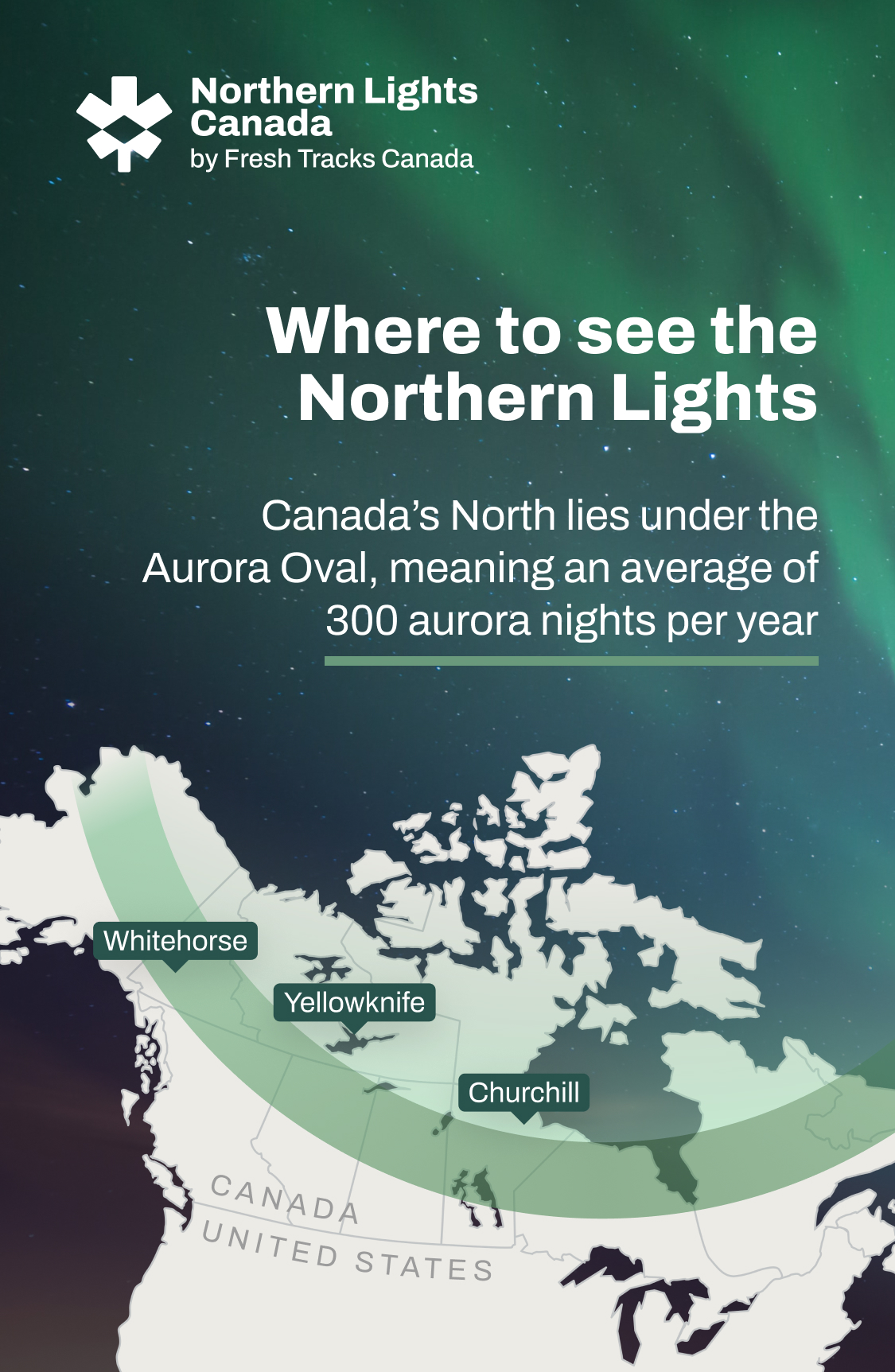 Northern Lights Canada
by Fresh Tracks Canada

Where to see the Northern Lights

Canada's North lies under the Aurora Oval, meaning an average of 300 aurora nights per year

Whitehorse

Yellowknife

Churchill

CANADA

UNITED STATES