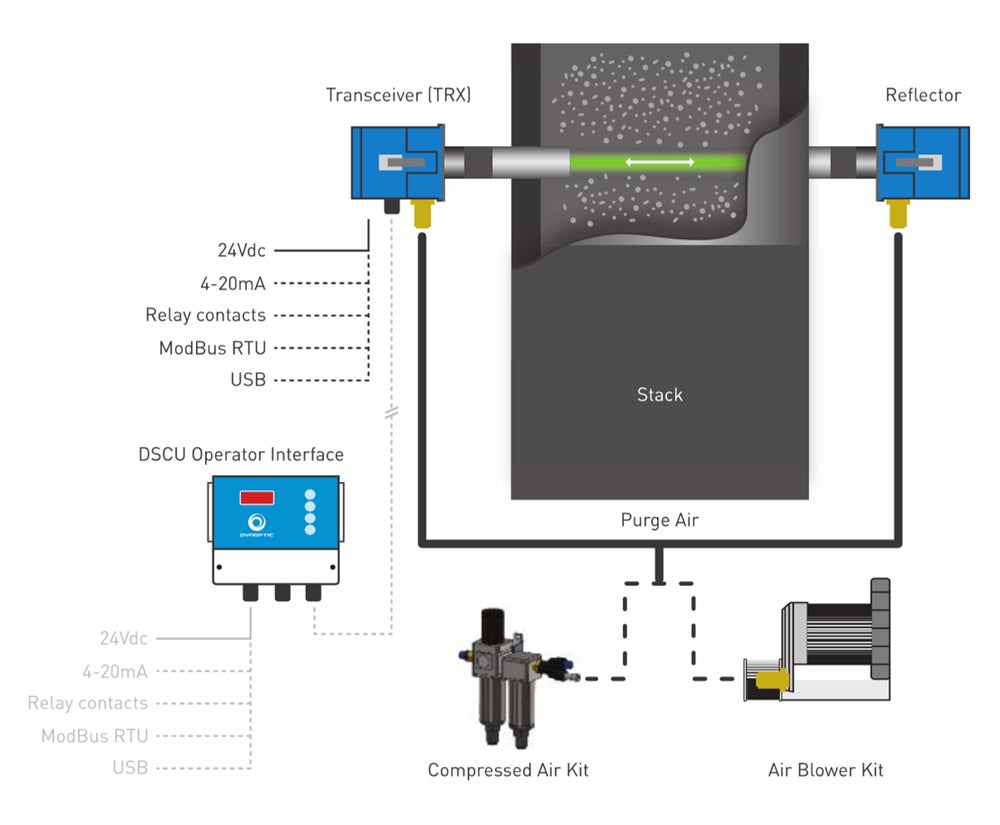 Transceiver (TRX)

Reflector

24Vdc
4-20mA
Relay contacts
ModBus RTU
USB

Stack

DSCU Operator Interface

DYNOPTIC

Purge Air

24Vdc
4-20mA
Relay contacts
ModBus RTU
USB

Compressed Air Kit

Air Blower Kit