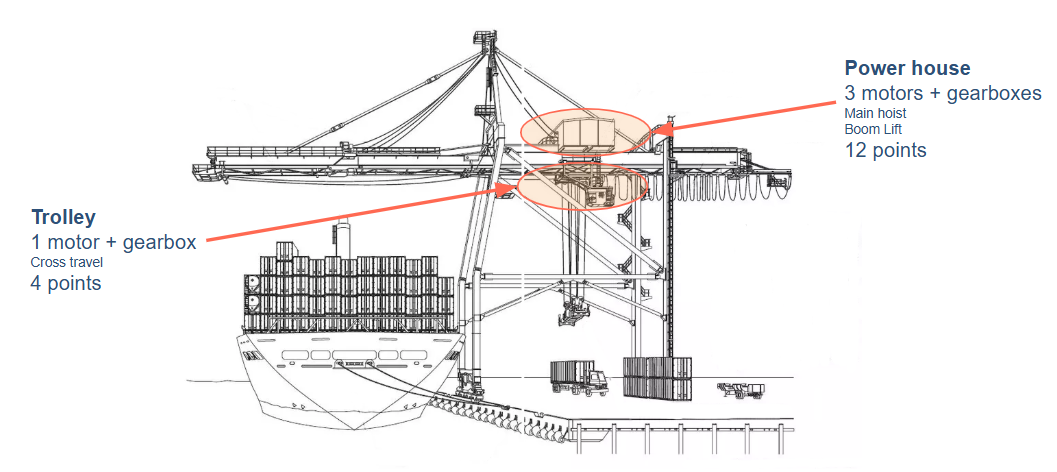 Power house
3 motors + gearboxes
Main hoist
Boom Lift
12 points

Trolley
1 motor + gearbox
Cross travel
4 points