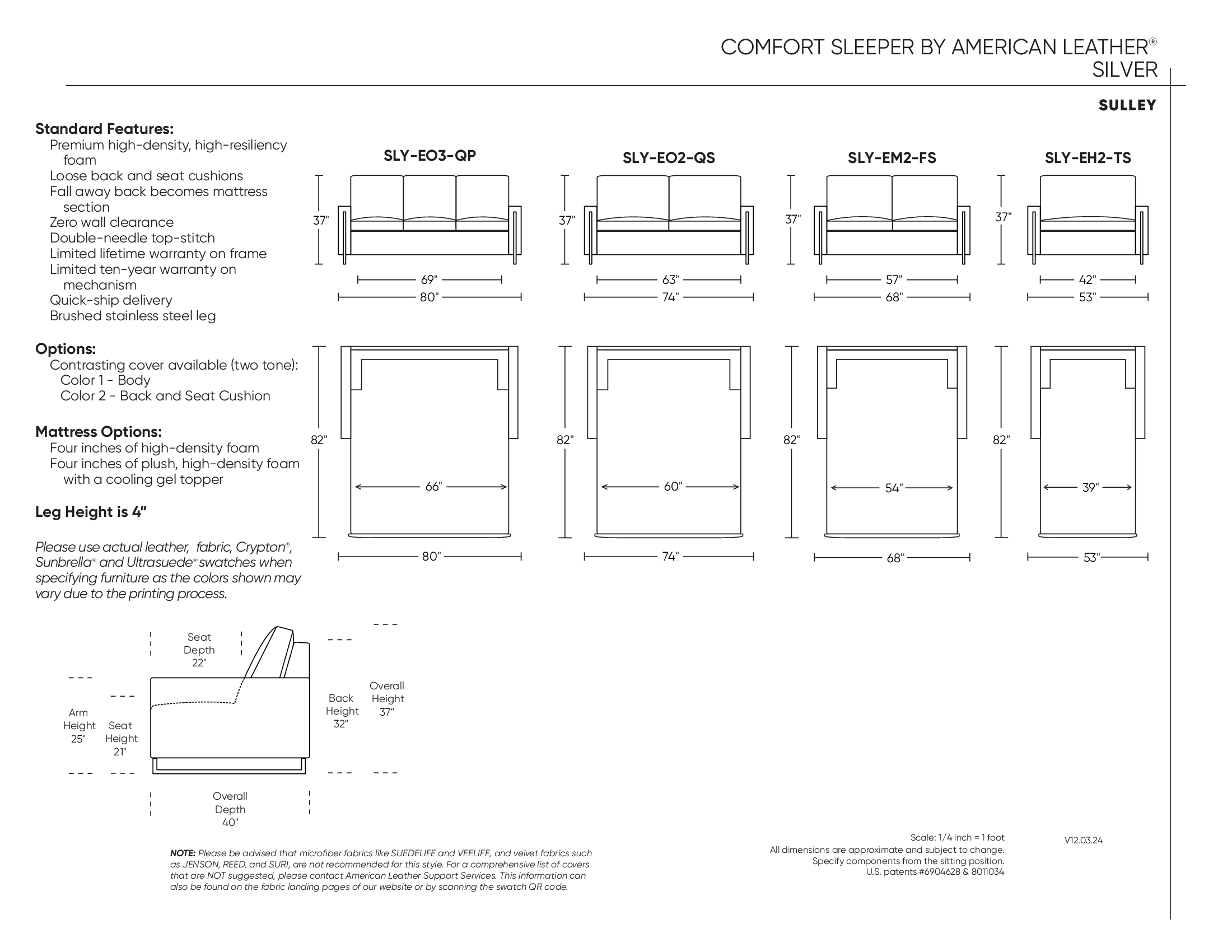 COMFORT SLEEPER BY AMERICAN LEATHER®
SILVER

SULLEY

Standard Features:
Premium high-density, high-resiliency foam
Loose back and seat cushions
Fall away back becomes mattress section
Zero wall clearance
Double-needle top-stitch
Limited lifetime warranty on frame
Limited ten-year warranty on mechanism
Quick-ship delivery
Brushed stainless steel leg

Options:
Contrasting cover available (two tone):
Color 1 - Body
Color 2 - Back and Seat Cushion

Mattress Options:
Four inches of high-density foam
Four inches of plush, high-density foam with a cooling gel topper

Leg Height is 4"

Please use actual leather, fabric, Crypton®, Sunbrella® and Ultrasuede® swatches when specifying furniture as the colors shown may vary due to the printing process.

SLY-EO3-QP
37"
69"
80"
82"
66"
80"

SLY-EO2-QS
37"
63"
74"
82"
60"
74"

SLY-EM2-FS
37"
57"
68"
82"
54"
68"

SLY-EH2-TS
37"
42"
53"
82"
39"
53"

Seat Depth 22"
Arm Height 25"
Seat Height 21"
Back Height 32"
Overall Height 37"
Overall Depth 40"

NOTE: Please be advised that microfiber fabrics like SUEDELIFE and VEELIFE, and velvet fabrics such as JENSON, REED, and SURI, are not recommended for this style. For a comprehensive list of covers that are NOT suggested, please contact American Leather Support Services. This information can also be found on the fabric landing pages of our website or by scanning the swatch QR code.

Scale: 1/4 inch = 1 foot
All dimensions are approximate and subject to change.
Specify components from the sitting position.
U.S. patents #6904628 & 8011034

V12.03.24