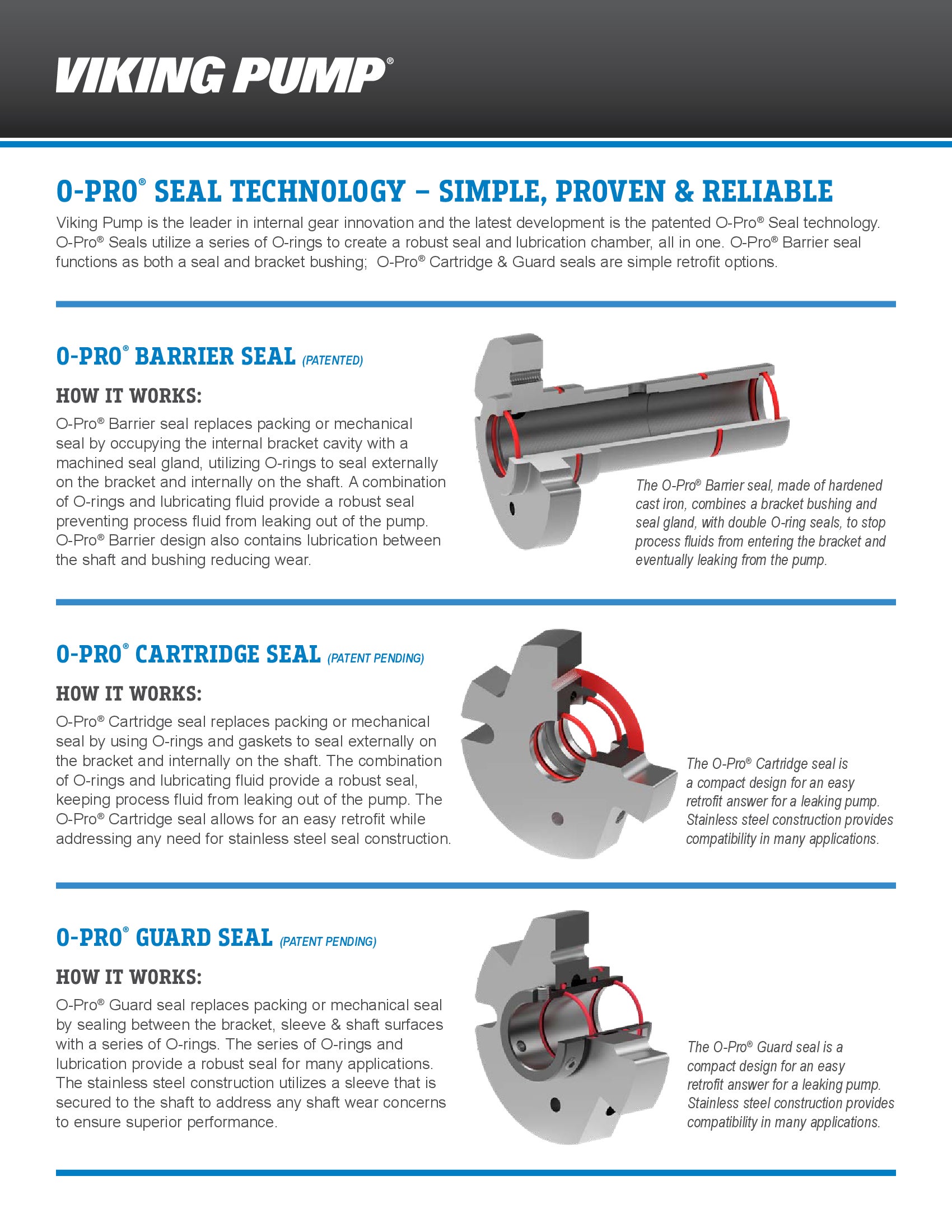 VIKING PUMP®

O-PRO® SEAL TECHNOLOGY – SIMPLE, PROVEN & RELIABLE

Viking Pump is the leader in internal gear innovation and the latest development is the patented O-Pro® Seal technology. O-Pro® Seals utilize a series of O-rings to create a robust seal and lubrication chamber, all in one. O-Pro® Barrier seal functions as both a seal and bracket bushing; O-Pro® Cartridge & Guard seals are simple retrofit options.

O-PRO® BARRIER SEAL (PATENTED)

HOW IT WORKS:

O-Pro® Barrier seal replaces packing or mechanical seal by occupying the internal bracket cavity with a machined seal gland, utilizing O-rings to seal externally on the bracket and internally on the shaft. A combination of O-rings and lubricating fluid provide a robust seal preventing process fluid from leaking out of the pump. O-Pro® Barrier design also contains lubrication between the shaft and bushing reducing wear.

The O-Pro® Barrier seal, made of hardened cast iron, combines a bracket bushing and seal gland, with double O-ring seals, to stop process fluids from entering the bracket and eventually leaking from the pump.

O-PRO® CARTRIDGE SEAL (PATENT PENDING)

HOW IT WORKS:

O-Pro® Cartridge seal replaces packing or mechanical seal by using O-rings and gaskets to seal externally on the bracket and internally on the shaft. The combination of O-rings and lubricating fluid provide a robust seal, keeping process fluid from leaking out of the pump. The O-Pro® Cartridge seal allows for an easy retrofit while addressing any need for stainless steel seal construction.

The O-Pro® Cartridge seal is a compact design for an easy retrofit answer for a leaking pump. Stainless steel construction provides compatibility in many applications.

O-PRO® GUARD SEAL (PATENT PENDING)

HOW IT WORKS:

O-Pro® Guard seal replaces packing or mechanical seal by sealing between the bracket, sleeve & shaft surfaces with a series of O-rings. The series of O-rings and lubrication provide a robust seal for many applications. The stainless steel construction utilizes a sleeve that is secured to the shaft to address any shaft wear concerns to ensure superior performance.

The O-Pro® Guard seal is a compact design for an easy retrofit answer for a leaking pump. Stainless steel construction provides compatibility in many applications.