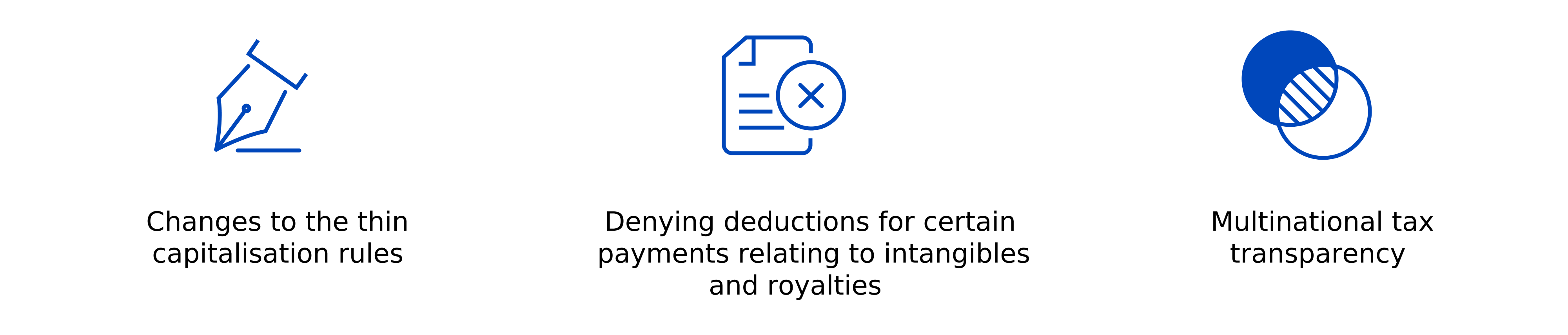 Changes to the thin capitalisation rules

Denying deductions for certain payments relating to intangibles and royalties

Multinational tax transparency