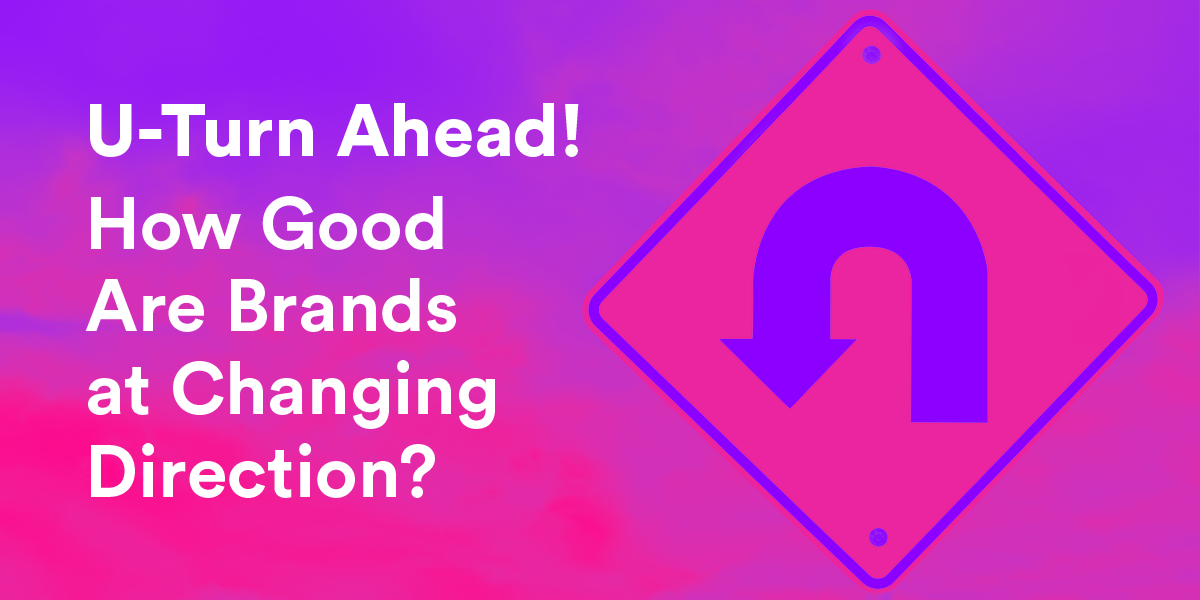 U-Turn Ahead!
How Good Are Brands at Changing Direction?