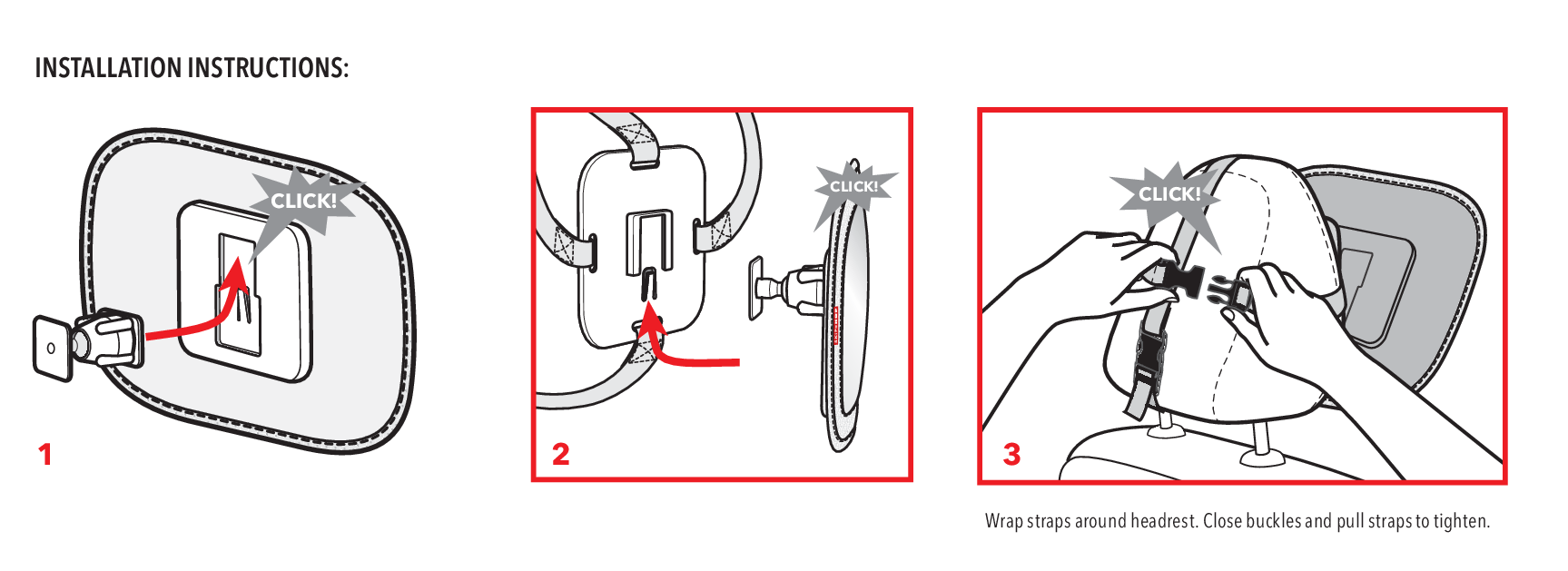 INSTALLATION INSTRUCTIONS:

CLICK!

1

CLICK!

2

CLICK!

3

Wrap straps around headrest. Close buckles and pull straps to tighten.